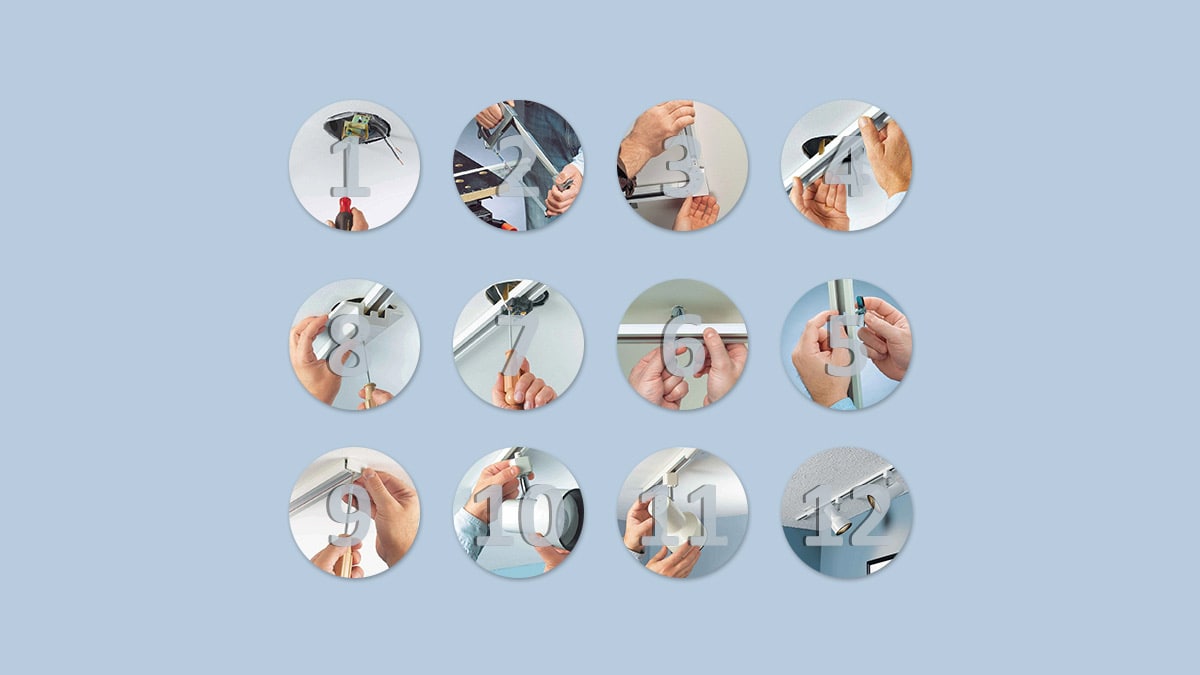 1 2 3 4

8 7 6 5

9 10 11 12