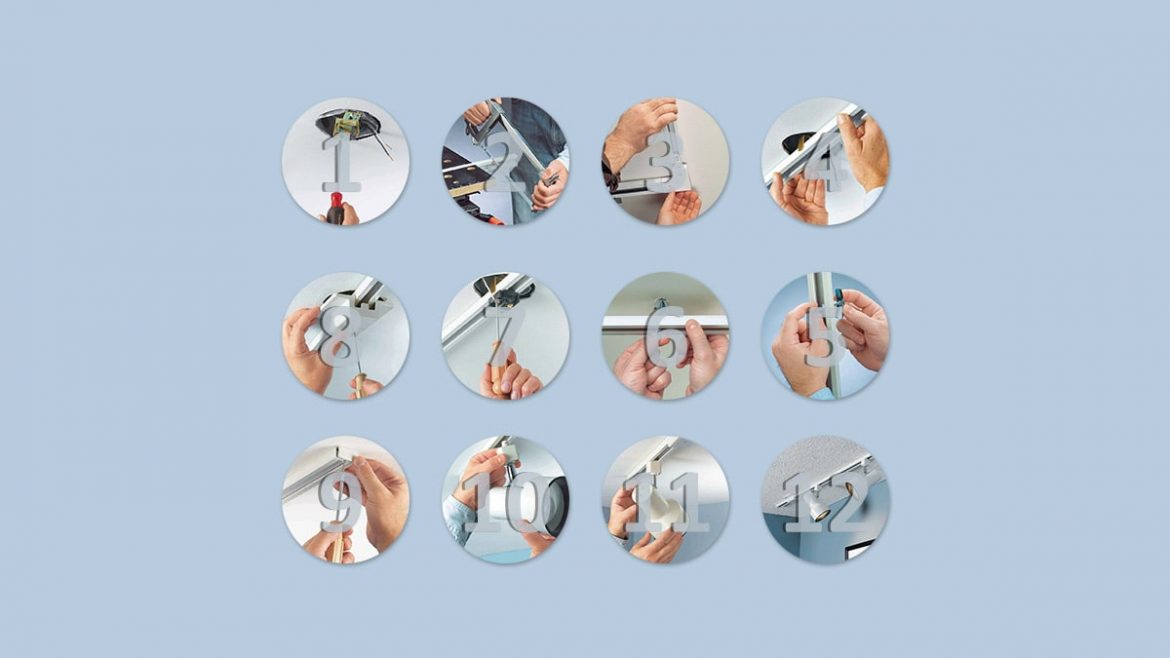 1 2 3 4

8 7 6 5

9 10 11 12